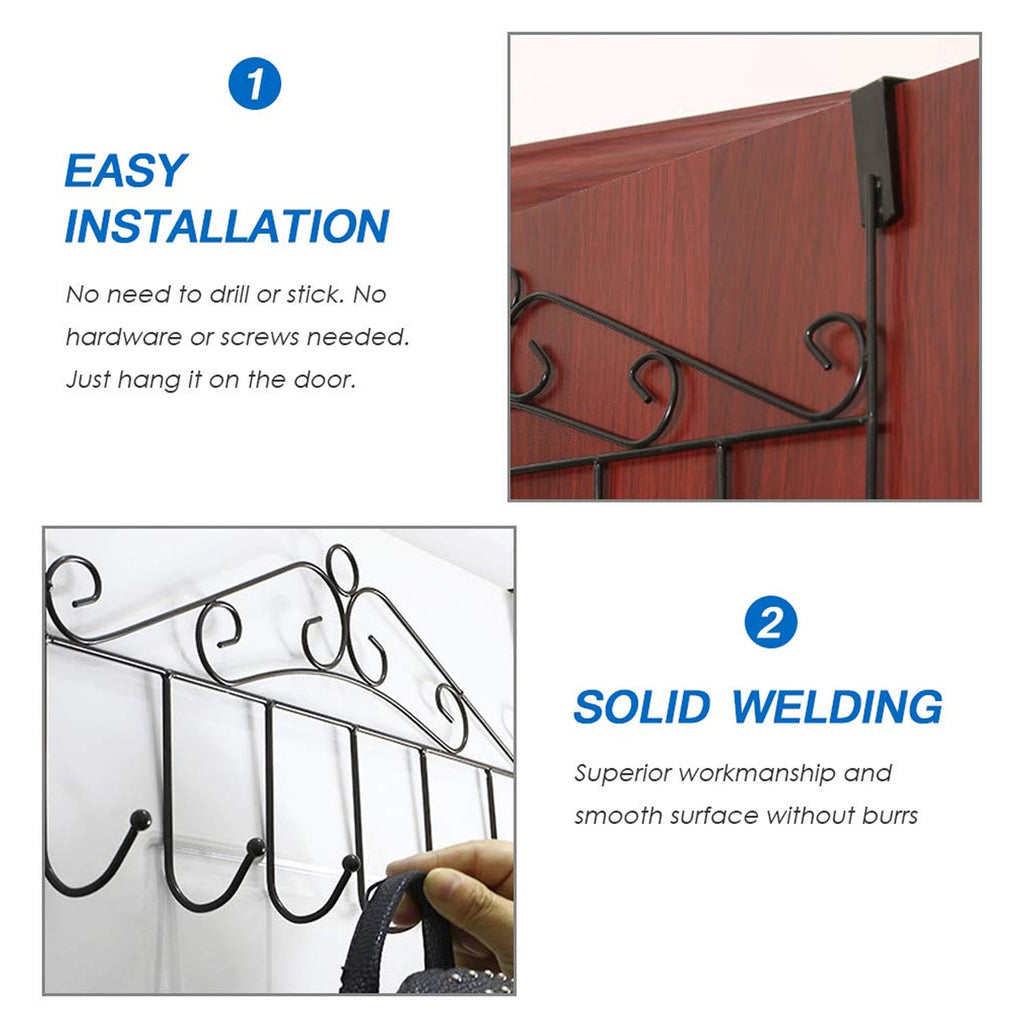 1

EASY INSTALLATION

No need to drill or stick. No hardware or screws needed. Just hang it on the door.

2

SOLID WELDING

Superior workmanship and smooth surface without burrs